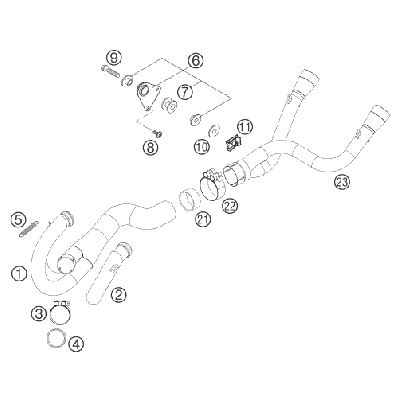 9
6
7
8
10
11
23
22
21
5
1
2
3
4