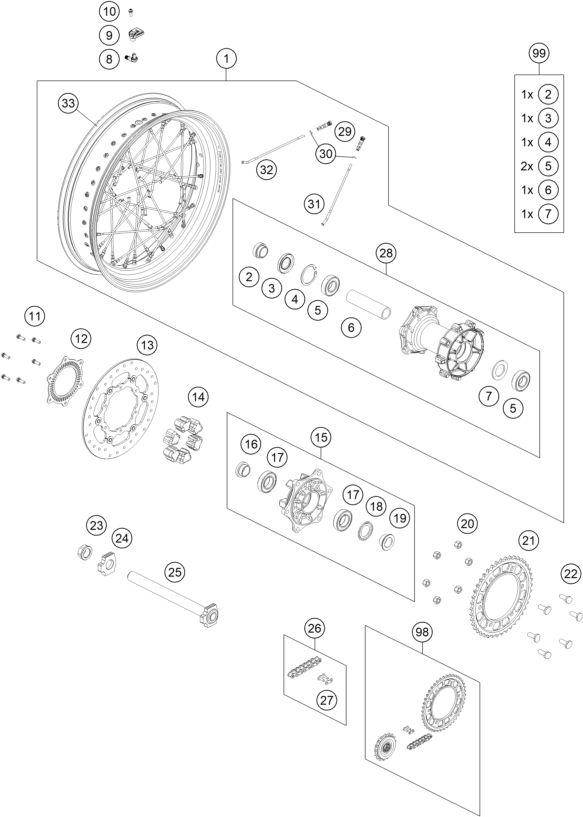 10
9
8
1
99
1x 2
1x 3
1x 4
2x 5
1x 6
1x 7
33
29
30
32
31
28
2
3
4
5
6
7
5
11
12
13
14
15
16
17
17
18
19
20
21
22
23
24
25
26
27
98